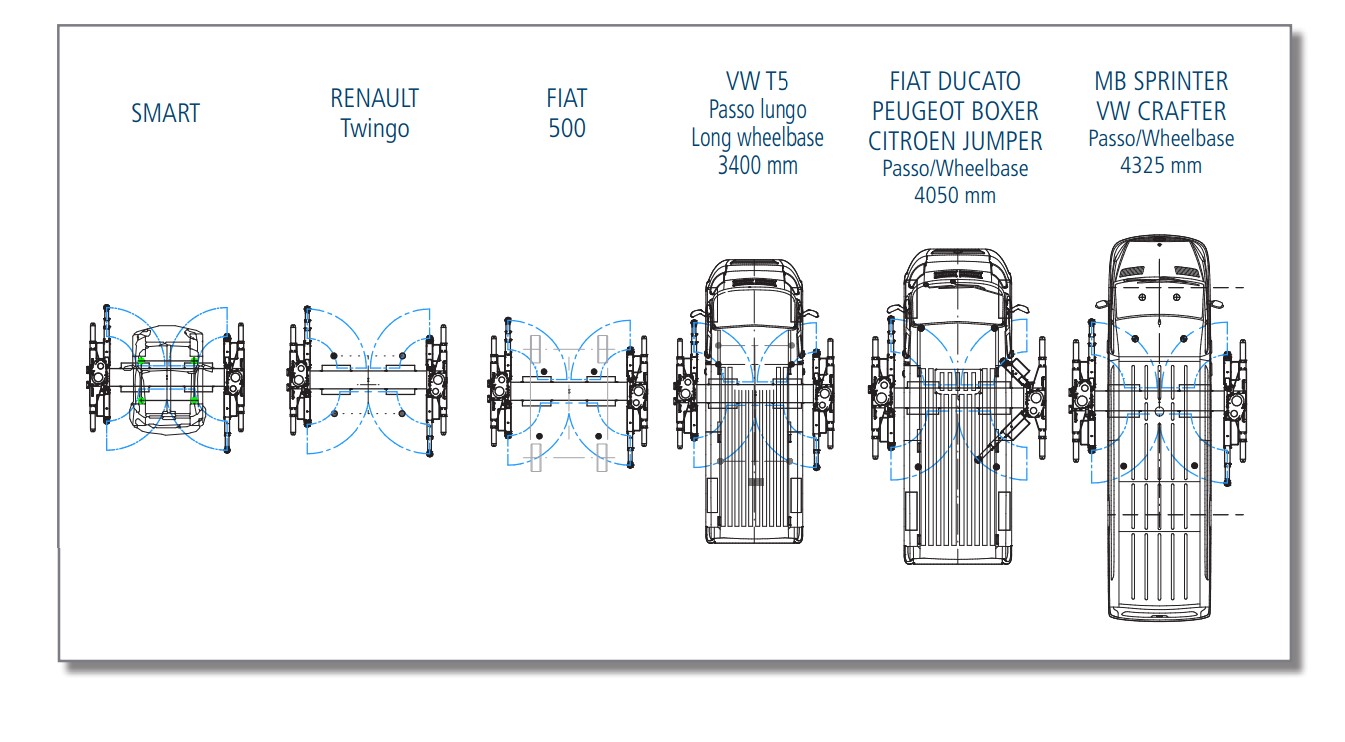 SMART

RENAULT
Twingo

FIAT
500

VW T5
Passo lungo
Long wheelbase
3400 mm

FIAT DUCATO
PEUGEOT BOXER
CITROEN JUMPER
Passo/Wheelbase
4050 mm

MB SPRINTER
VW CRAFTER
Passo/Wheelbase
4325 mm