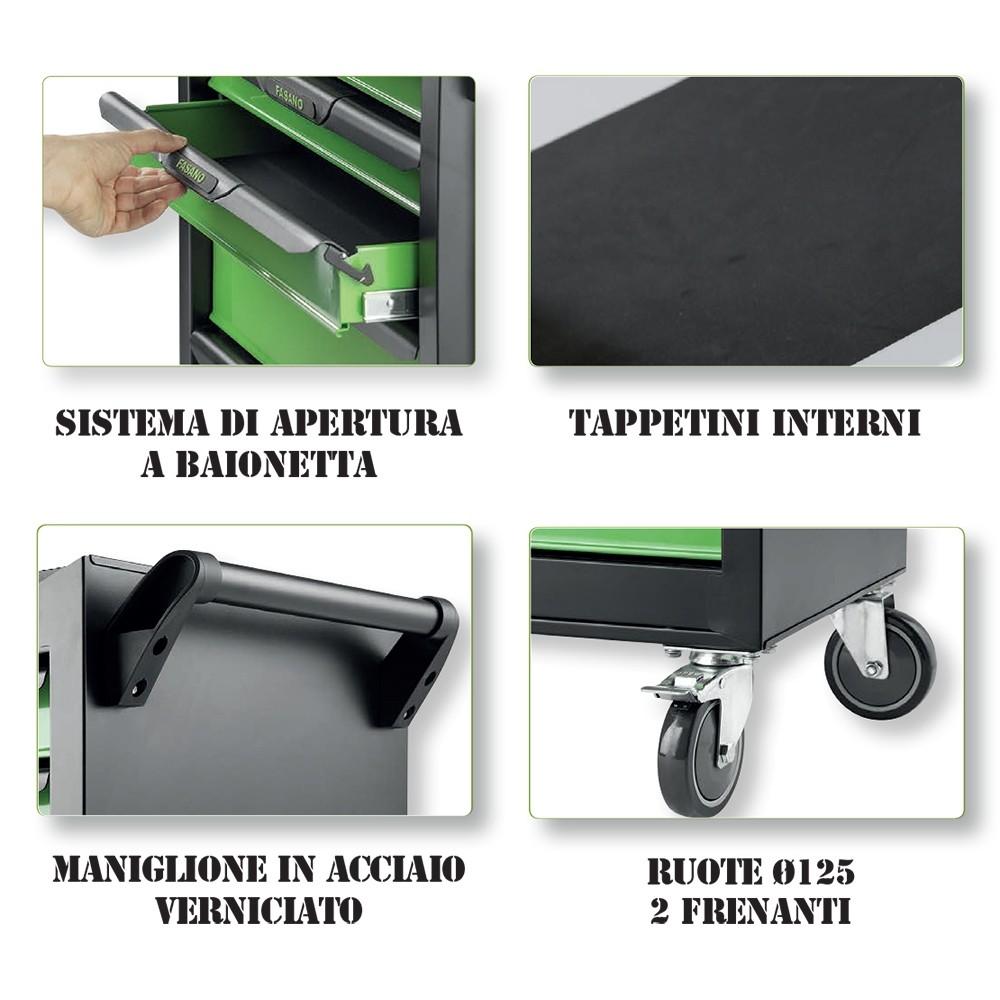 FASANO

FASANO

SISTEMA DI APERTURA A BAIONETTA

TAPPETINI INTERNI

MANIGLIONE IN ACCIAIO VERNICIATO

RUOTE Ø125 2 FRENANTI